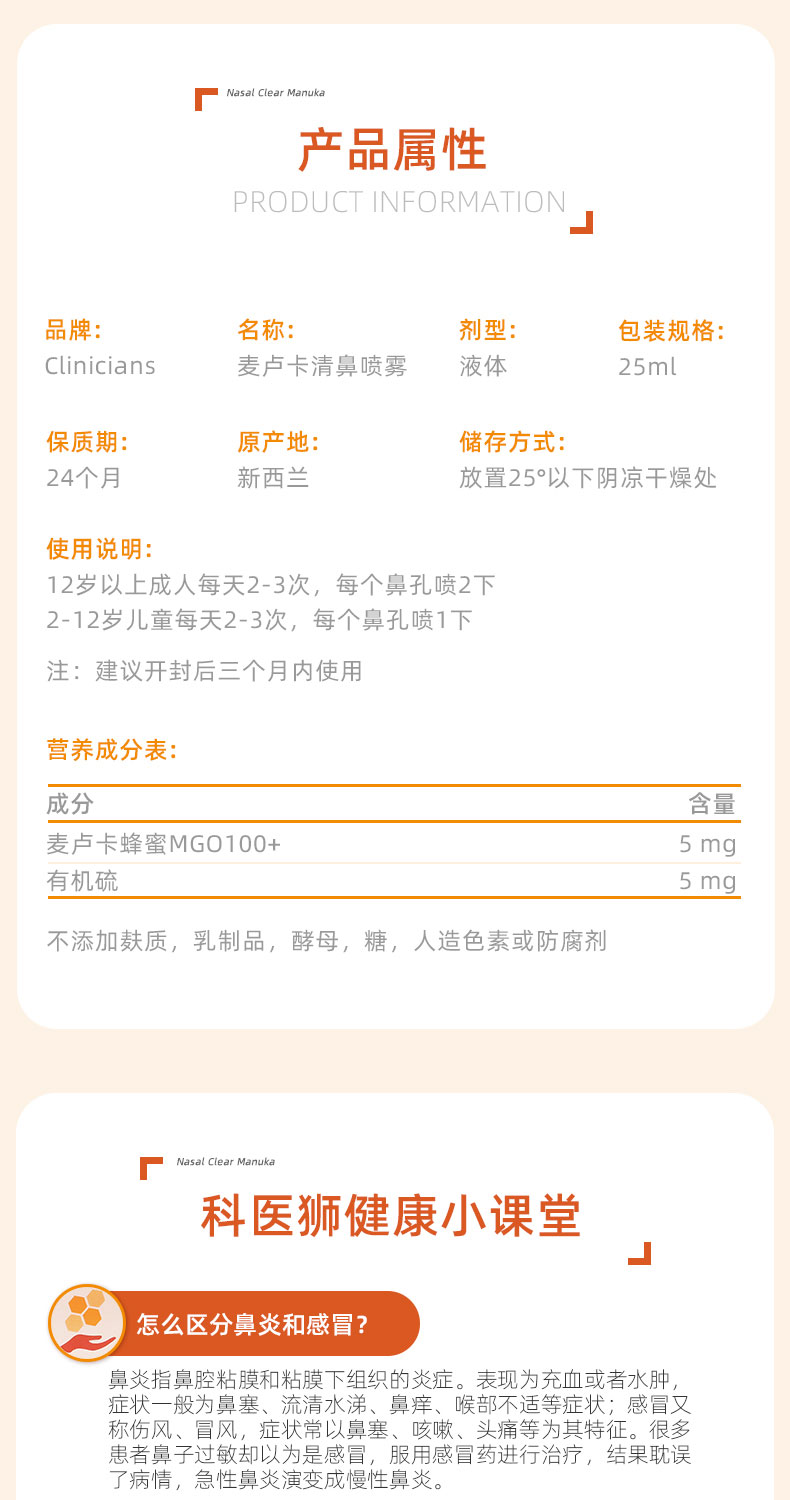 Nasal Clear Manuka

产品属性

PRODUCT INFORMATION

品牌:
Clinicians

名称:
麦卢卡清鼻喷雾

剂型:
液体

包装规格:
25ml

保质期:
24个月

原产地:
新西兰

储存方式:
放置25°以下阴凉干燥处

使用说明:
12岁以上成人每天2-3次，每个鼻孔喷2下
2-12岁儿童每天2-3次，每个鼻孔喷1下

注：建议开封后三个月内使用

营养成分表:

| 成分 | 含量 |
|---|---|
| 麦卢卡蜂蜜MGO100+ | 5 mg |
| 有机硫 | 5 mg |

不添加麸质，乳制品，酵母，糖，人造色素或防腐剂

Nasal Clear Manuka

科医狮健康小课堂

怎么区分鼻炎和感冒?

鼻炎指鼻腔粘膜和粘膜下组织的炎症。表现为充血或者水肿，症状一般为鼻塞、流清水涕、鼻痒、喉部不适等症状；感冒又称伤风、冒风，症状常以鼻塞、咳嗽、头痛等为其特征。很多患者鼻子过敏却以为是感冒，服用感冒药进行治疗，结果耽误了病情，急性鼻炎演变成慢性鼻炎。